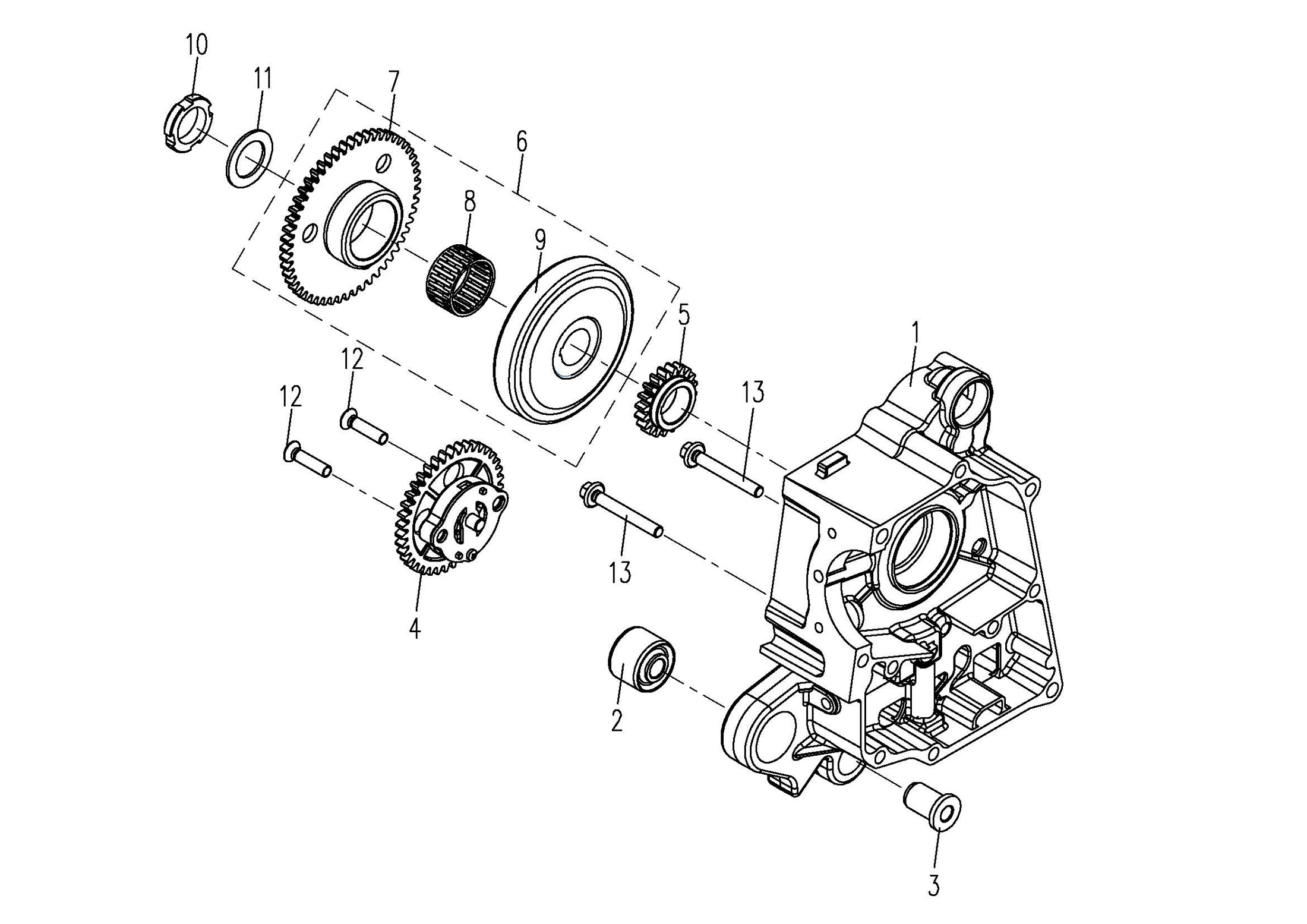 10
11
7
6
8
9
5
1
12
12
13
13
4
2
3